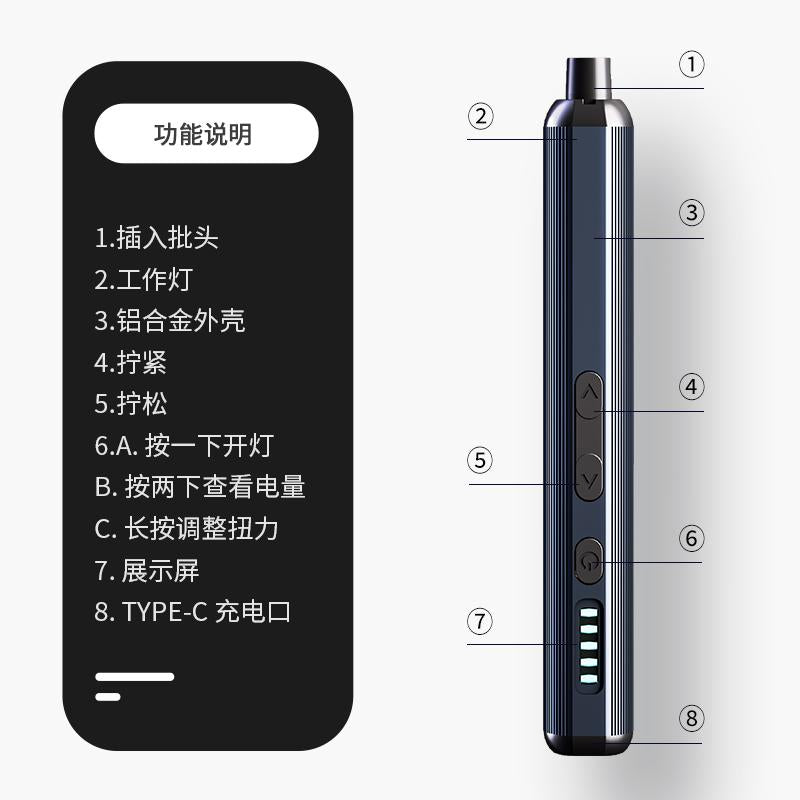 功能说明

1.插入批头
2.工作灯
3.铝合金外壳
4.拧紧
5.拧松
6.A. 按一下开灯
B. 按两下查看电量
C. 长按调整扭力
7. 展示屏
8. TYPE-C 充电口

①
②
③
④
⑤
⑥
⑦
⑧